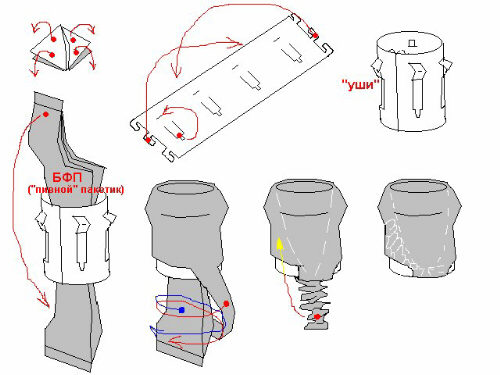 "уши"

БФП
("пивной" пакетик)